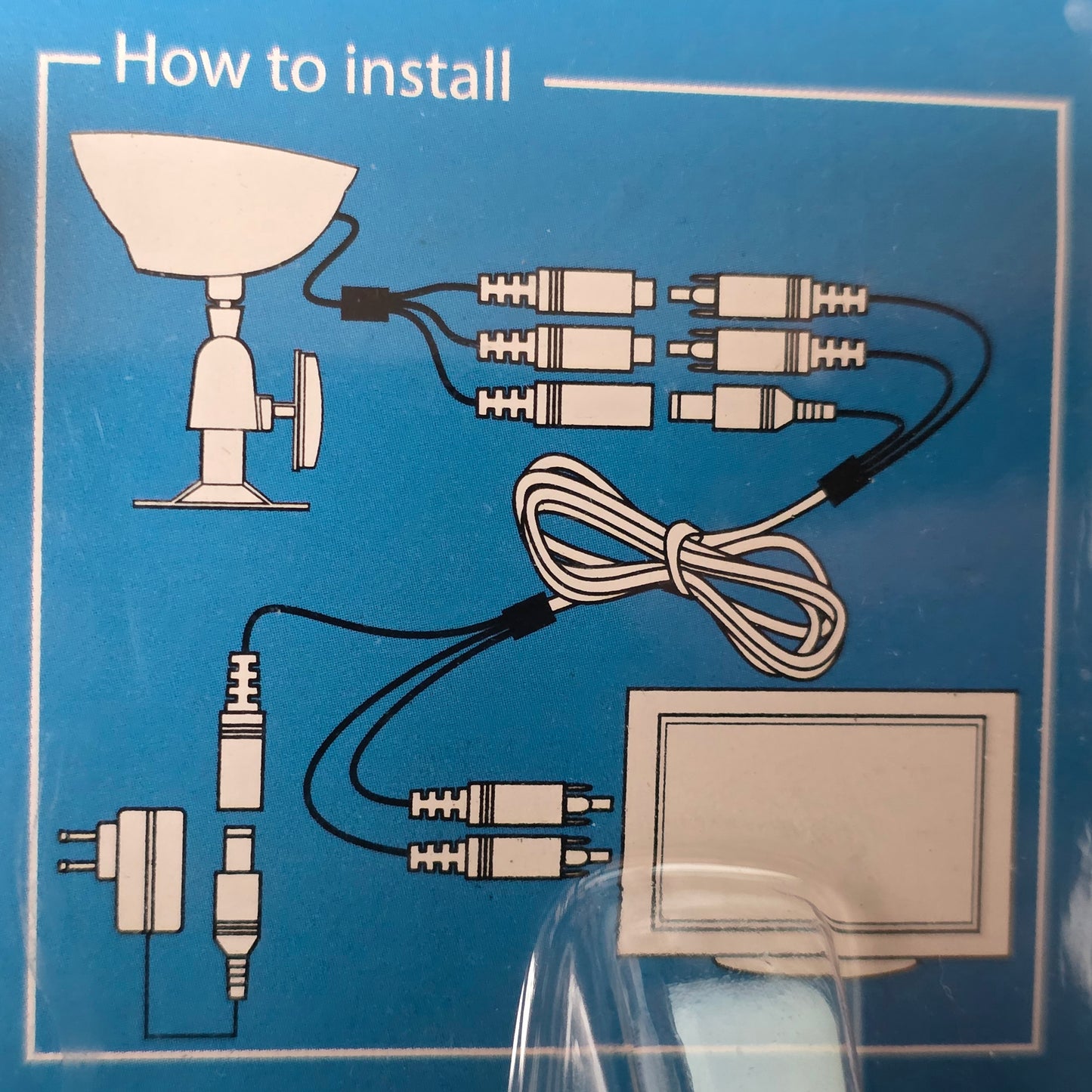 How to install